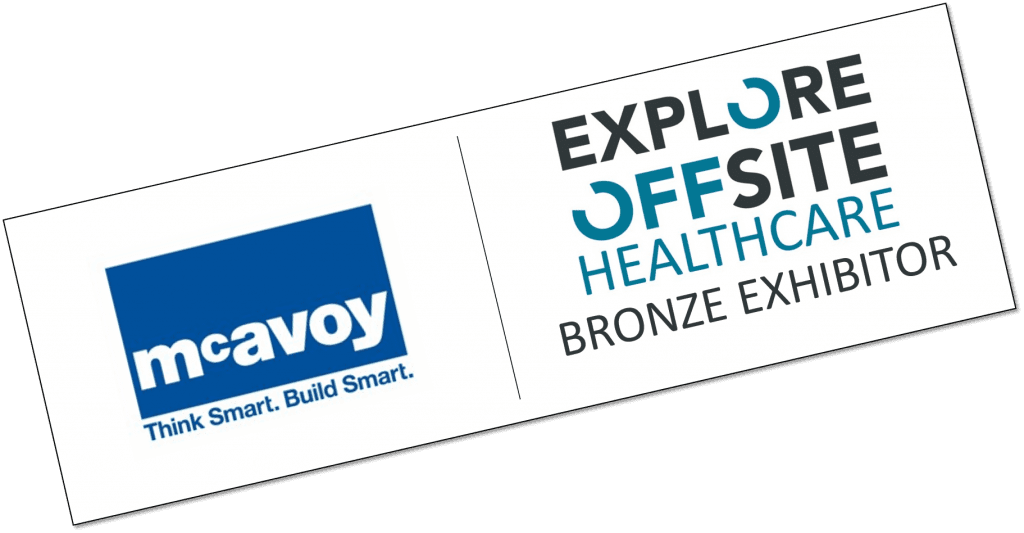 mcavoy
Think Smart. Build Smart.

EXPLORE
OFFSITE
HEALTHCARE
BRONZE EXHIBITOR