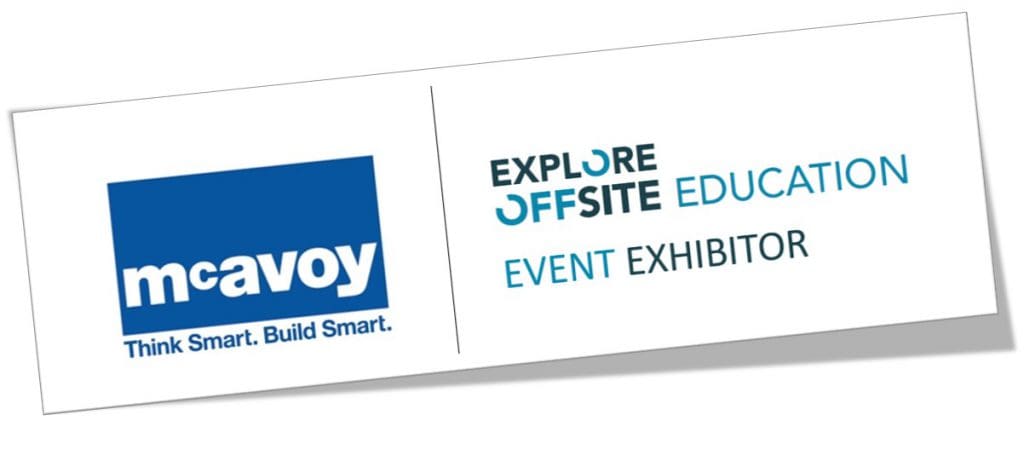 mcavoy
Think Smart. Build Smart.

EXPLORE
OFFSITE EDUCATION
EVENT EXHIBITOR